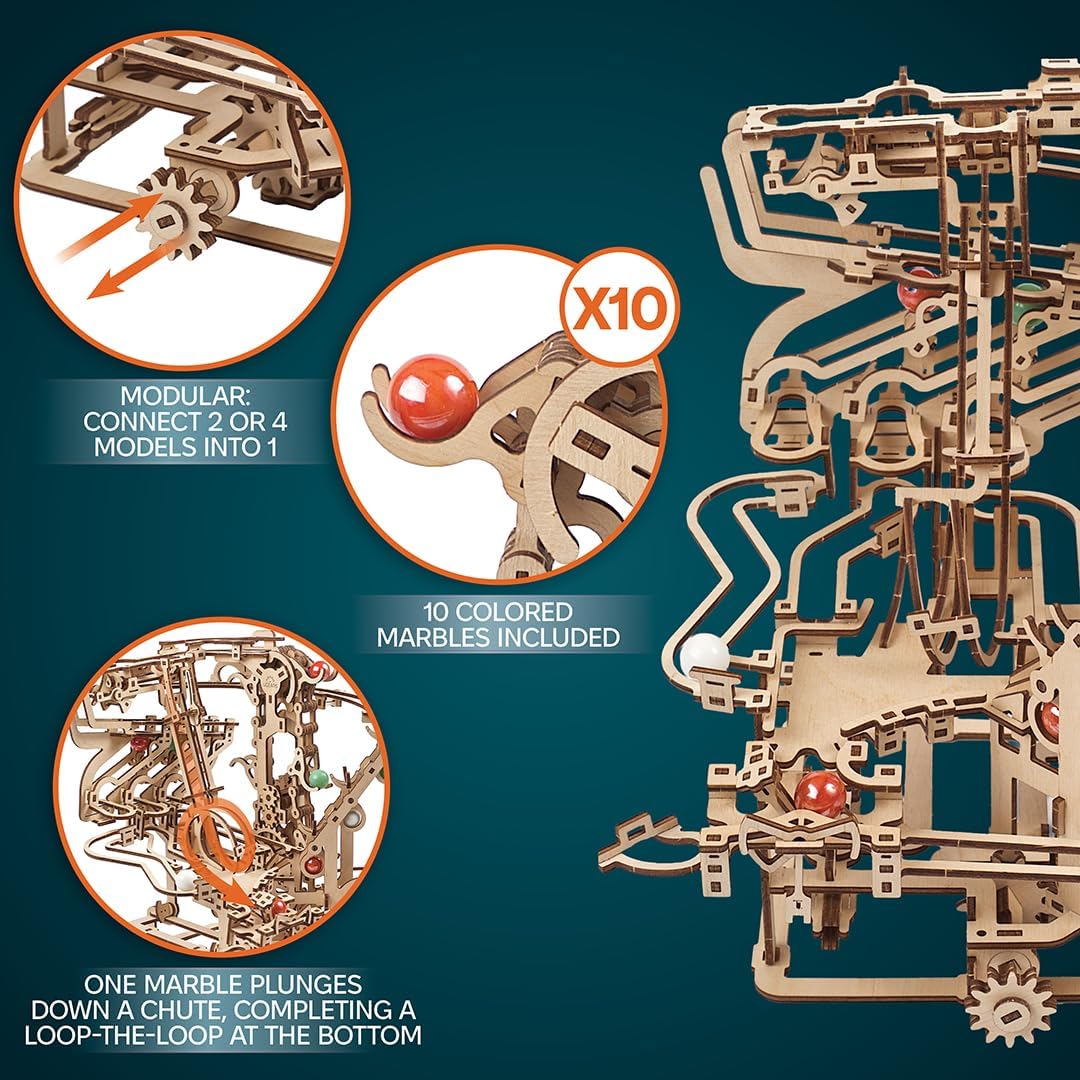 MODULAR: CONNECT 2 OR 4 MODELS INTO 1

X10

10 COLORED MARBLES INCLUDED

ONE MARBLE PLUNGES DOWN A CHUTE, COMPLETING A LOOP-THE-LOOP AT THE BOTTOM