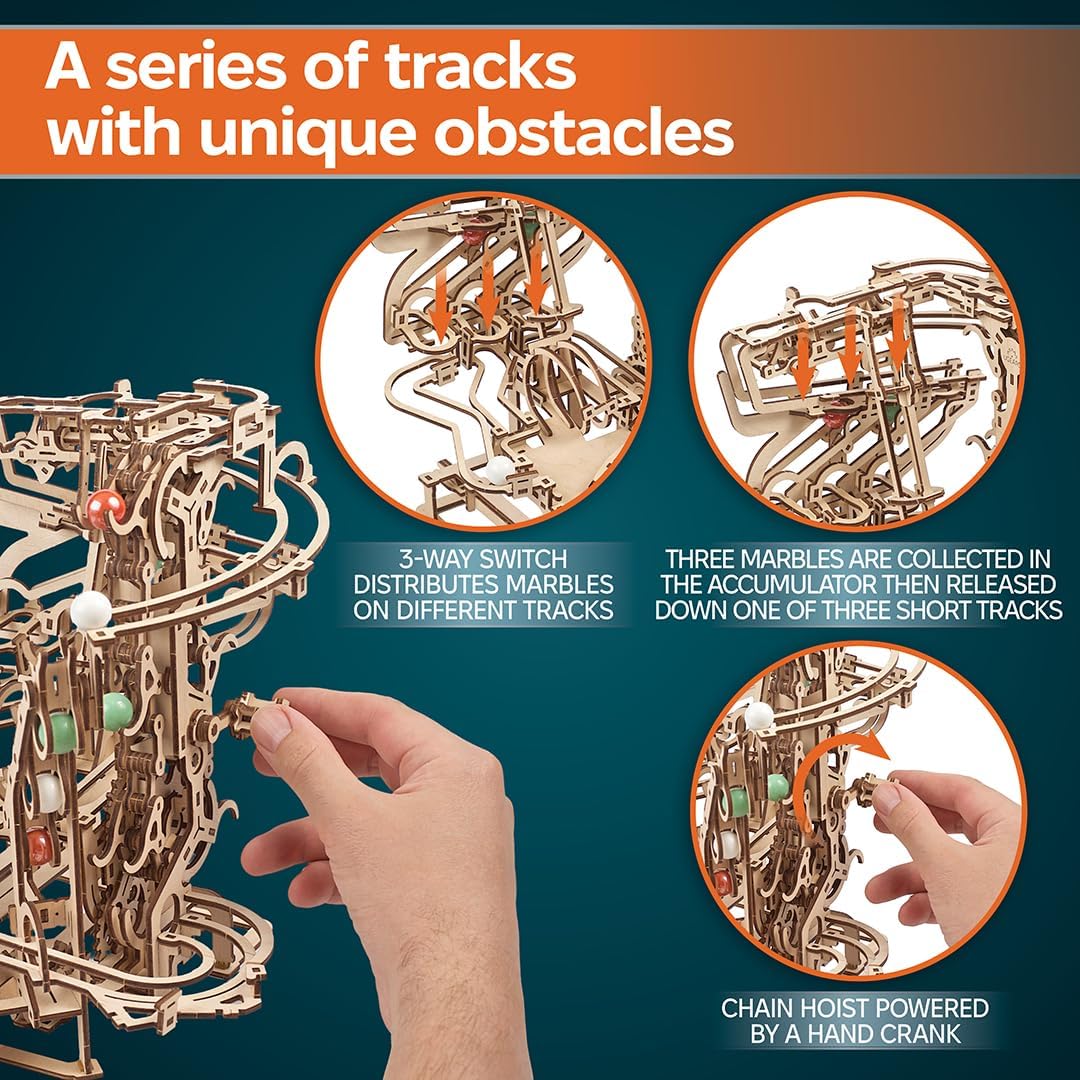 A series of tracks with unique obstacles

3-WAY SWITCH DISTRIBUTES MARBLES ON DIFFERENT TRACKS

THREE MARBLES ARE COLLECTED IN THE ACCUMULATOR THEN RELEASED DOWN ONE OF THREE SHORT TRACKS

CHAIN HOIST POWERED BY A HAND CRANK